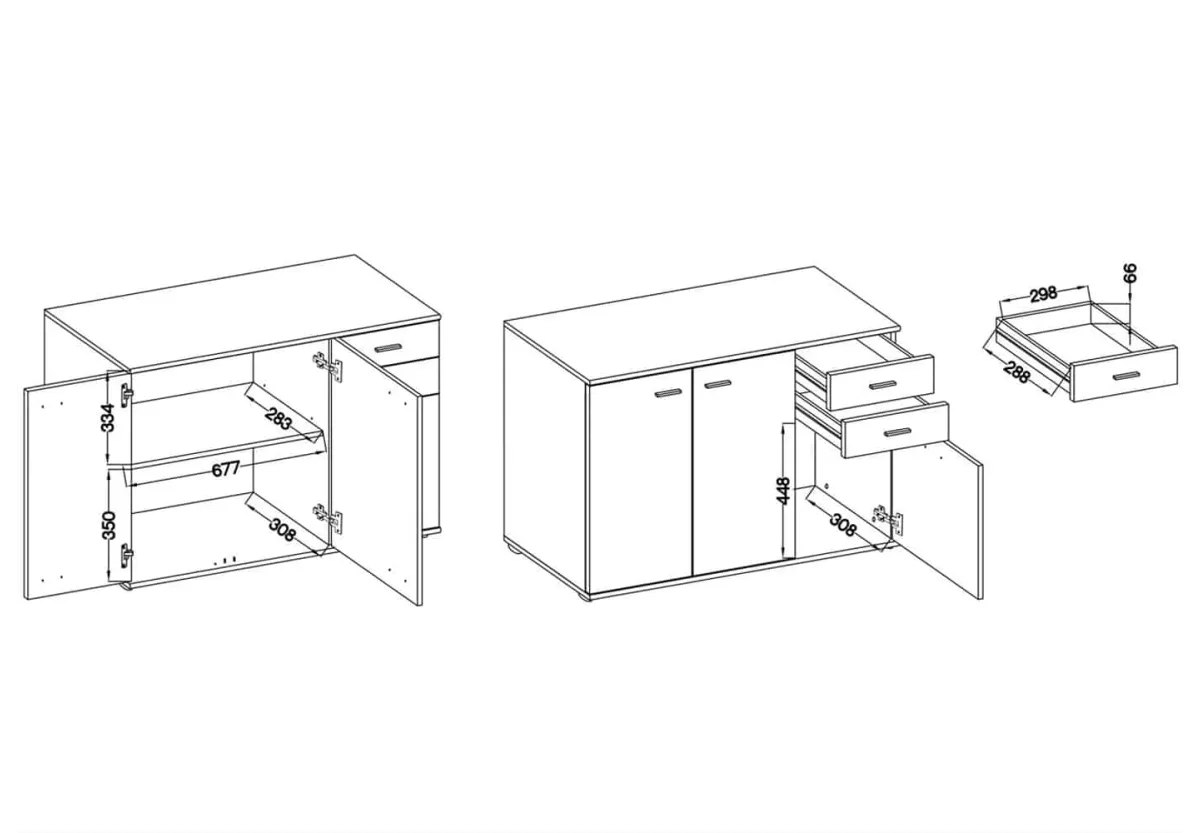 334
283
677
350
308
448
308
298
66
288