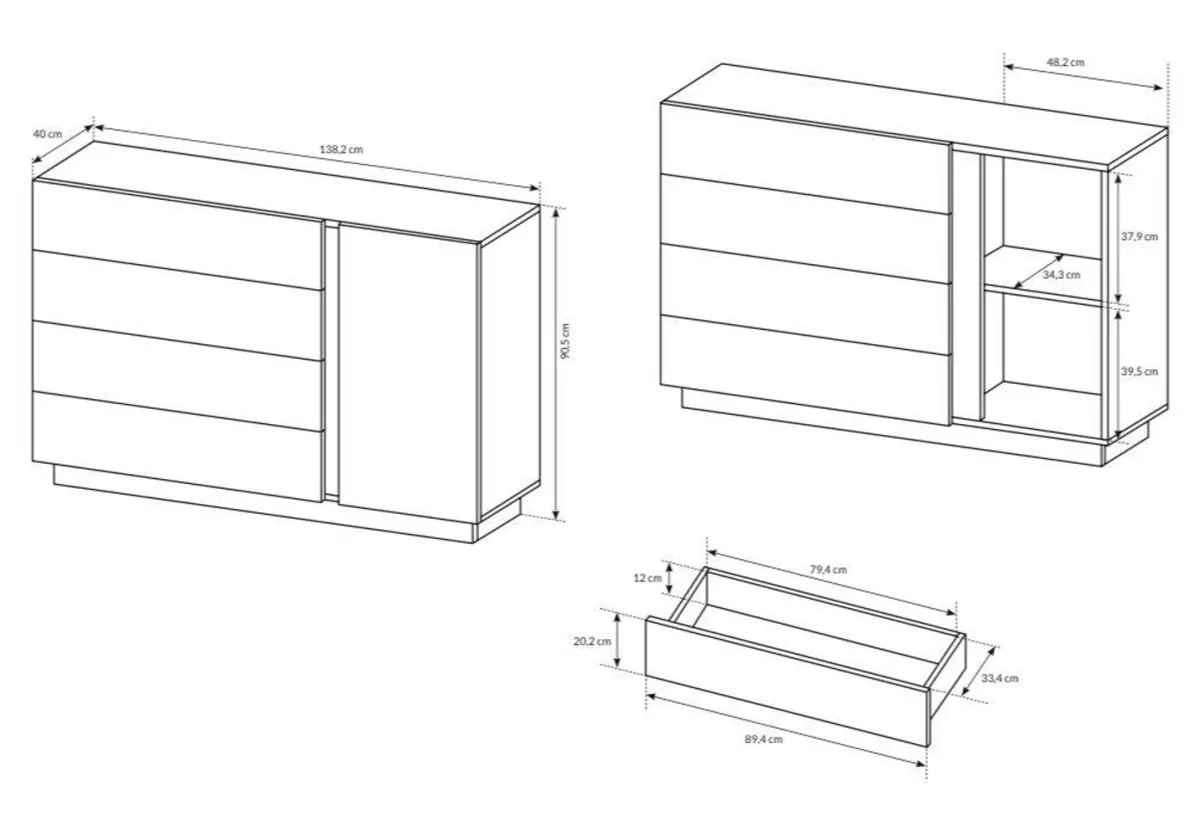 40 cm
138,2 cm
90,5 cm
48,2 cm
37,9 cm
34,3 cm
39,5 cm
12 cm
79,4 cm
20,2 cm
33,4 cm
89,4 cm