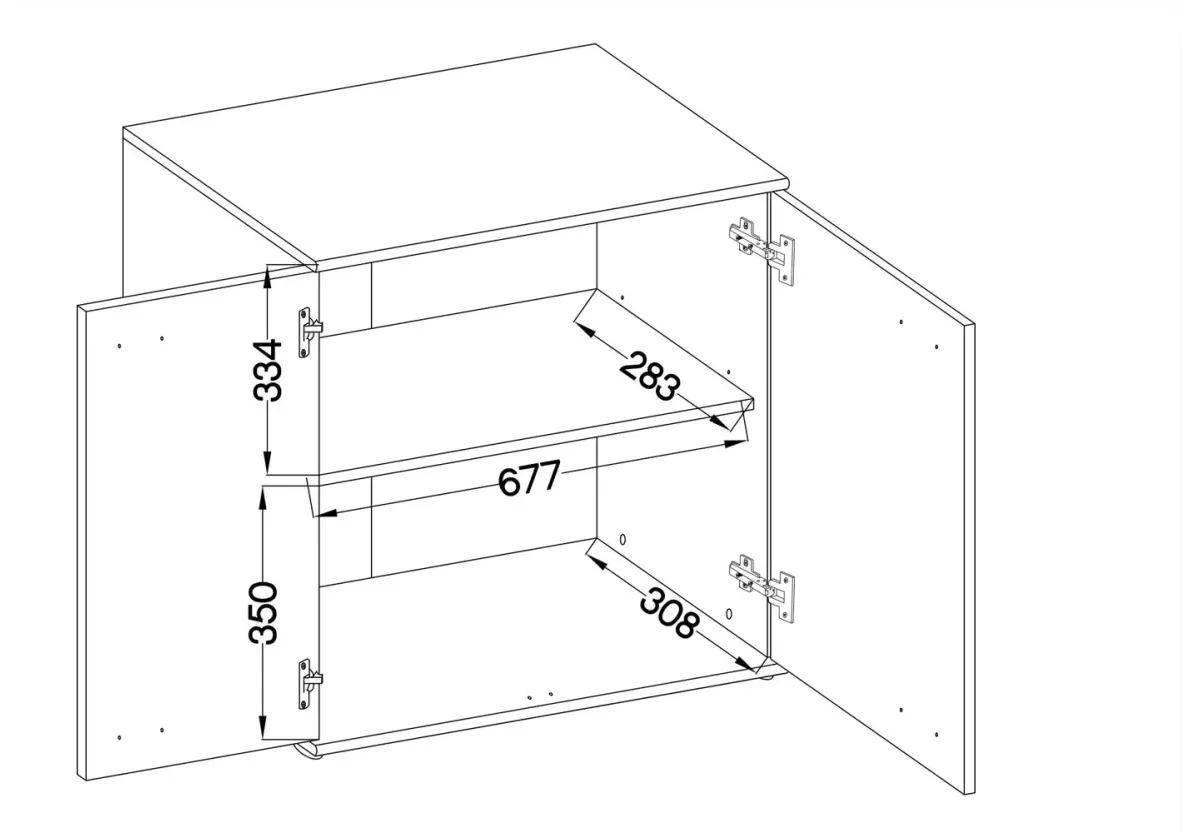 334
283
677
350
308